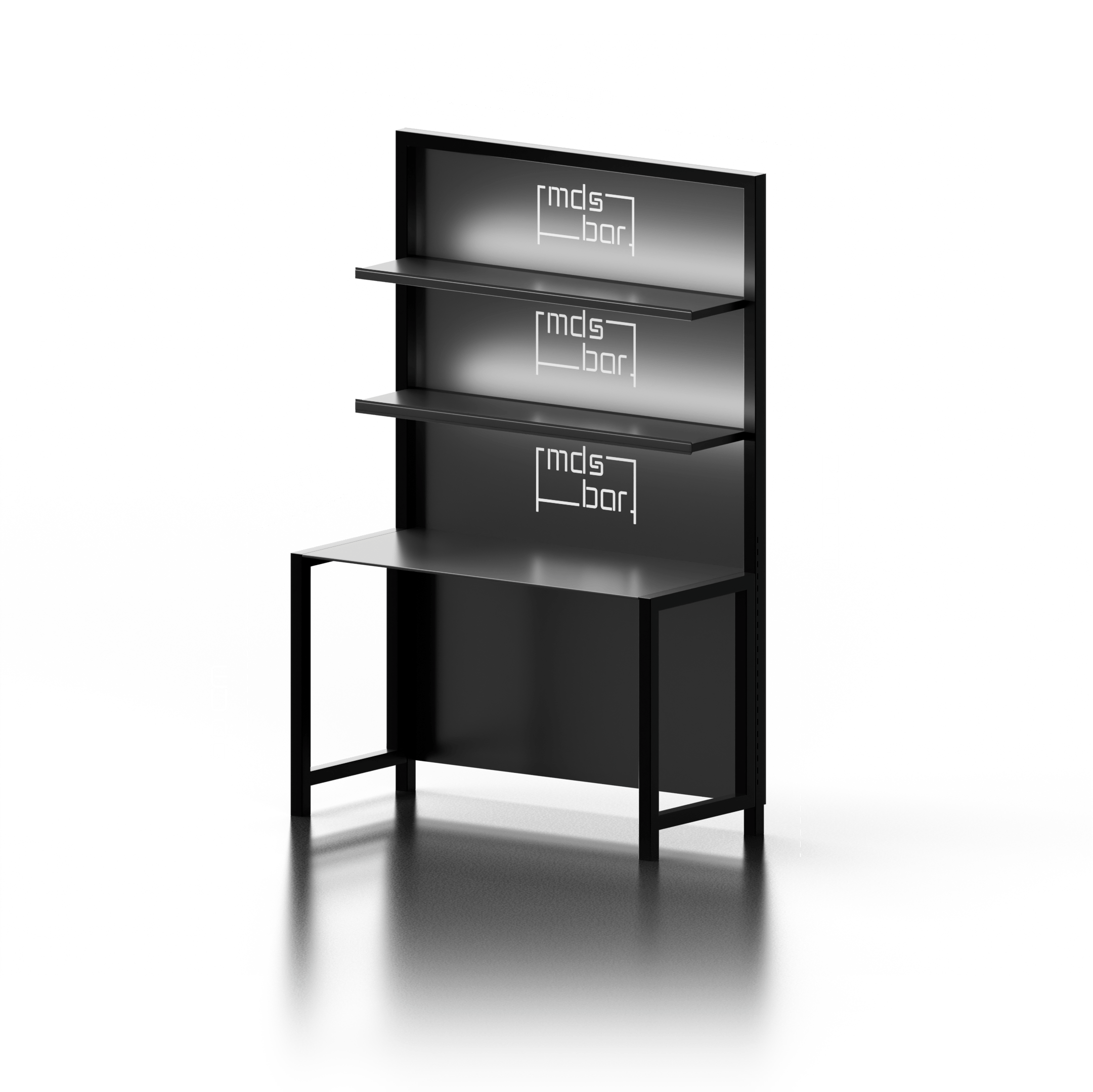 mds
bar

mds
bar

mds
bar